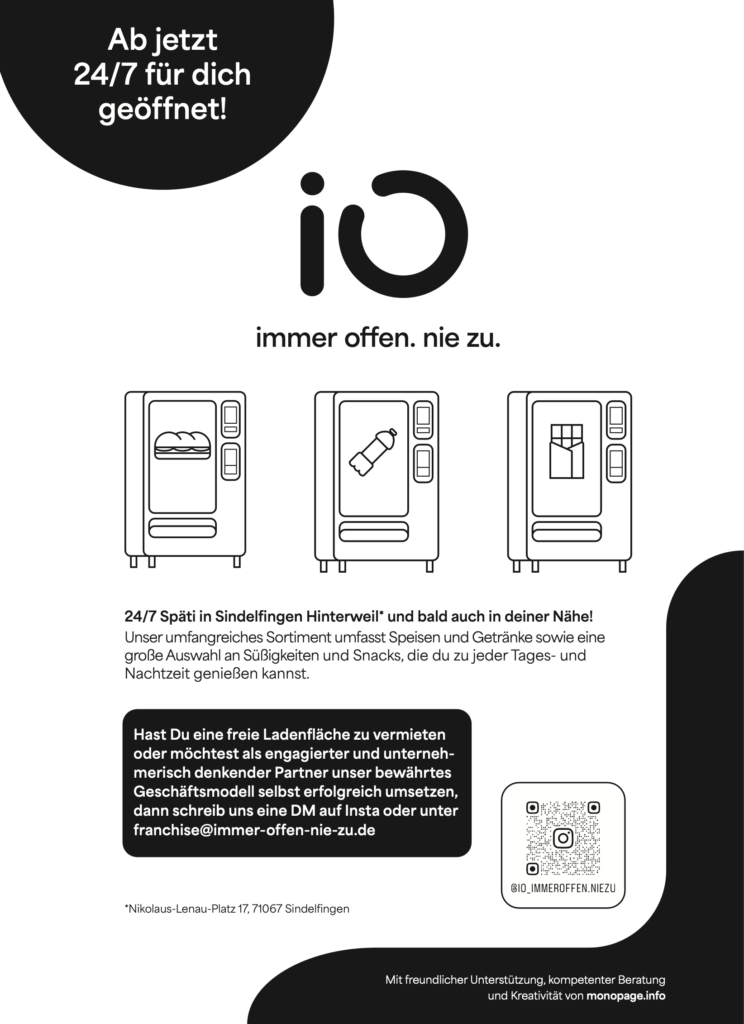 Ab jetzt 24/7 für dich geöffnet!

iO

immer offen. nie zu.

24/7 Späti in Sindelfingen Hinterweil* und bald auch in deiner Nähe!
Unser umfangreiches Sortiment umfasst Speisen und Getränke sowie eine große Auswahl an Süßigkeiten und Snacks, die du zu jeder Tages- und Nachtzeit genießen kannst.

Hast Du eine freie Ladenfläche zu vermieten oder möchtest als engagierter und unternehmerisch denkender Partner unser bewährtes Geschäftsmodell selbst erfolgreich umsetzen, dann schreib uns eine DM auf Insta oder unter franchise@immer-offen-nie-zu.de

@IO_IMMEROFFEN.NIEZU

*Nikolaus-Lenau-Platz 17, 71067 Sindelfingen

Mit freundlicher Unterstützung, kompetenter Beratung und Kreativität von monopage.info